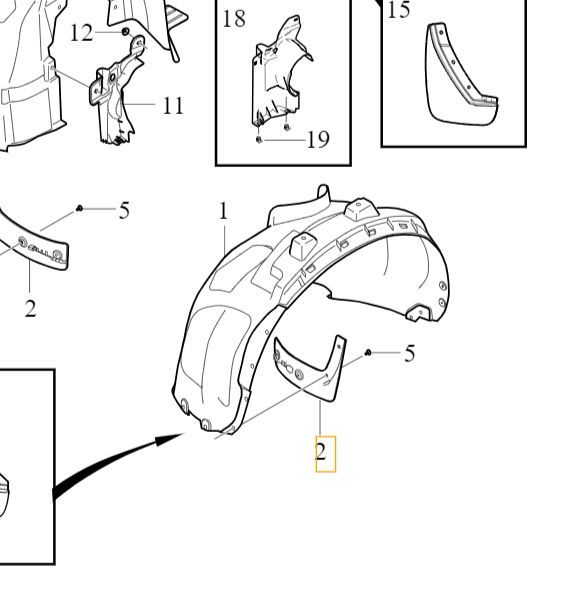 12
11
18
19
15
5
2
1
5
2