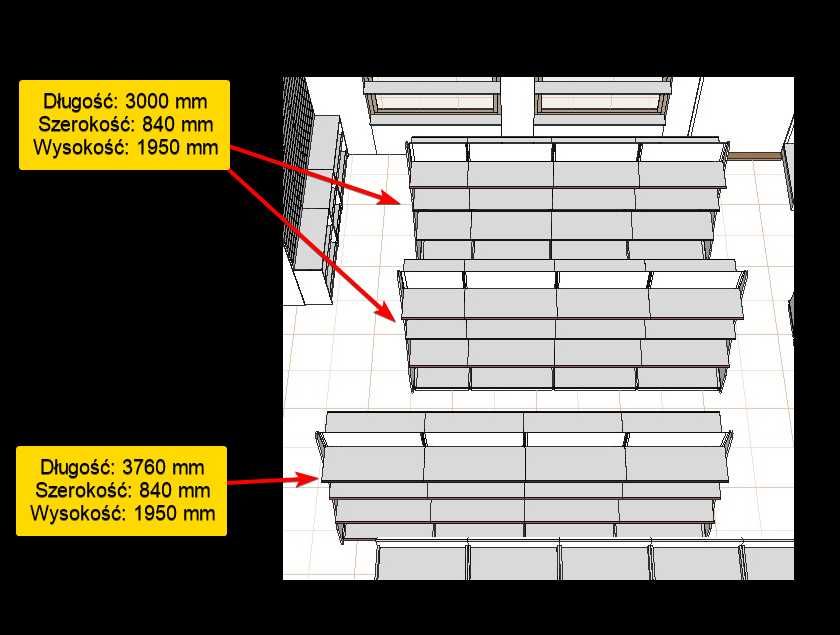 Długość: 3000 mm
Szerokość: 840 mm
Wysokość: 1950 mm

Długość: 3760 mm
Szerokość: 840 mm
Wysokość: 1950 mm