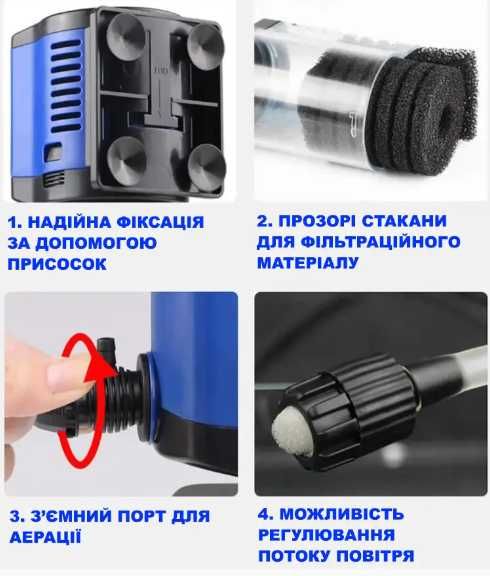 1. НАДІЙНА ФІКСАЦІЯ ЗА ДОПОМОГОЮ ПРИСОСОК

2. ПРОЗОРІ СТАКАНИ ДЛЯ ФІЛЬТРАЦІЙНОГО МАТЕРІАЛУ

3. З'ЄМНИЙ ПОРТ ДЛЯ АЕРАЦІЇ

4. МОЖЛИВІСТЬ РЕГУЛЮВАННЯ ПОТОКУ ПОВІТРЯ