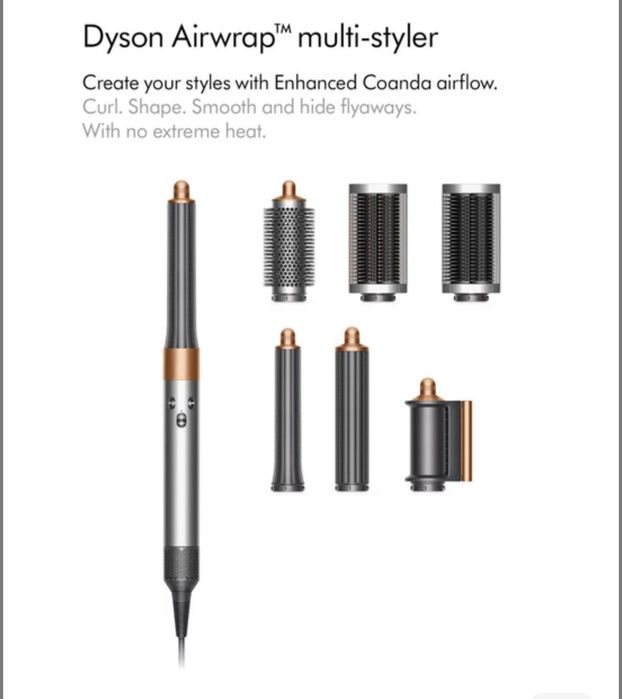 Dyson Airwrap™ multi-styler

Create your styles with Enhanced Coanda airflow.
Curl. Shape. Smooth and hide flyaways.
With no extreme heat.