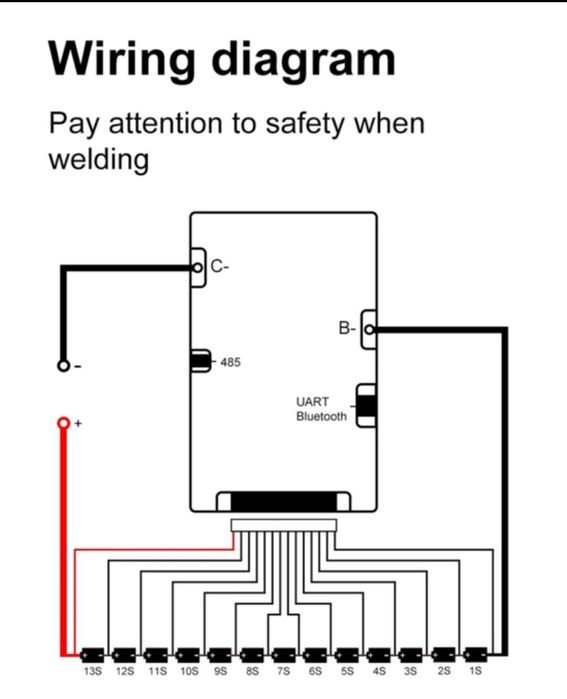 Wiring diagram

Pay attention to safety when welding

C-

B-

-

485

UART
Bluetooth

+

13S 12S 11S 10S 9S 8S 7S 6S 5S 4S 3S 2S 1S