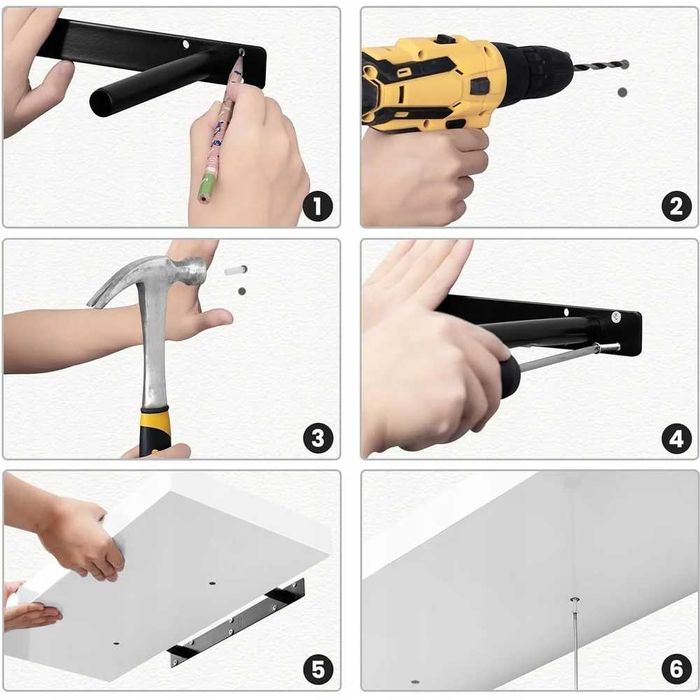 1
2
3
4
5
6