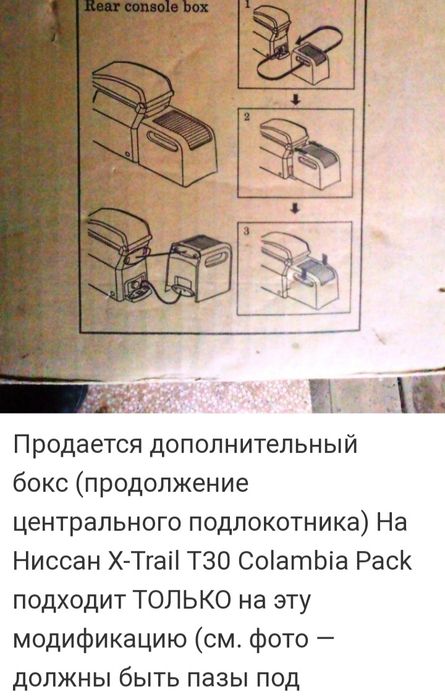 Rear console box

1

2

3

Продается дополнительный бокс (продолжение центрального подлокотника) На Ниссан X-Trail T30 Colambia Pack подходит ТОЛЬКО на эту модификацию (см. фото — должны быть пазы под