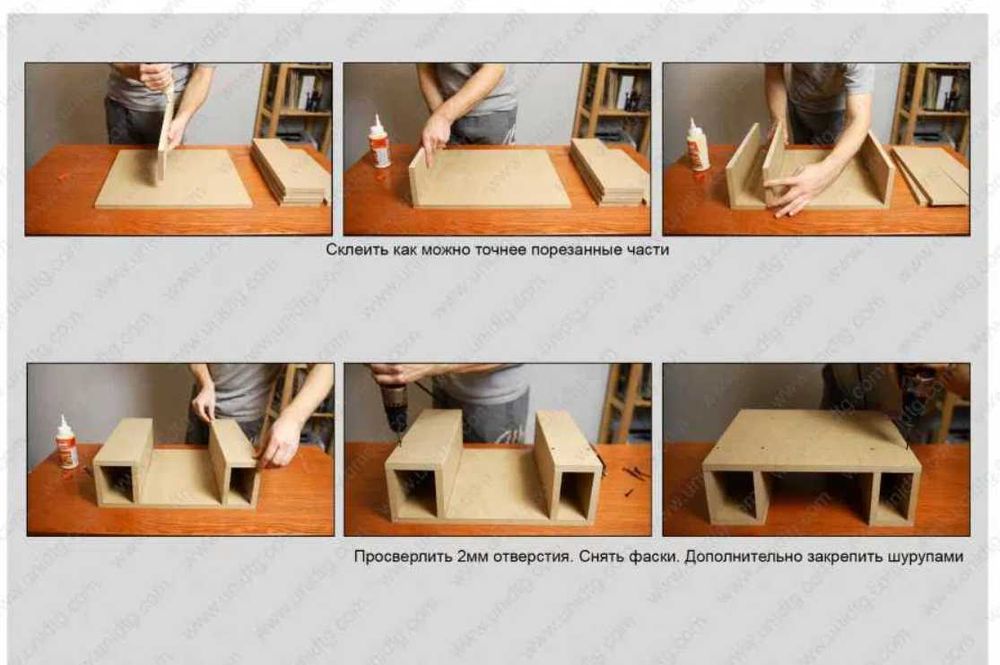 Склеить как можно точнее порезанные части

Просверлить 2мм отверстия. Снять фаски. Дополнительно закрепить шурупами