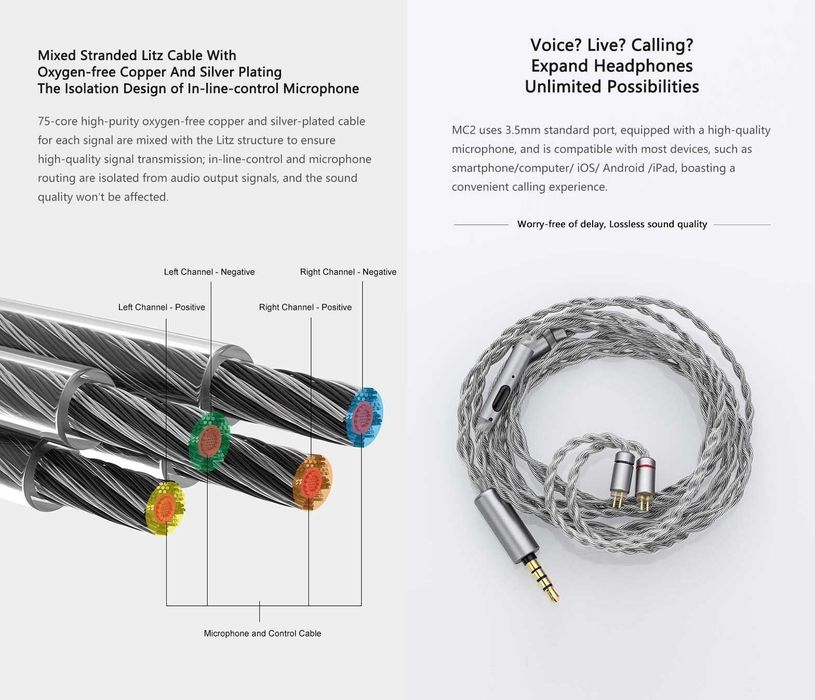 Mixed Stranded Litz Cable With
Oxygen-free Copper And Silver Plating
The Isolation Design of In-line-control Microphone

75-core high-purity oxygen-free copper and silver-plated cable for each signal are mixed with the Litz structure to ensure high-quality signal transmission; in-line-control and microphone routing are isolated from audio output signals, and the sound quality won't be affected.

Left Channel - Negative
Right Channel - Negative
Left Channel - Positive
Right Channel - Positive

Microphone and Control Cable

Voice? Live? Calling?
Expand Headphones
Unlimited Possibilities

MC2 uses 3.5mm standard port, equipped with a high-quality microphone, and is compatible with most devices, such as smartphone/computer/ iOS/ Android /iPad, boasting a convenient calling experience.

Worry-free of delay, Lossless sound quality