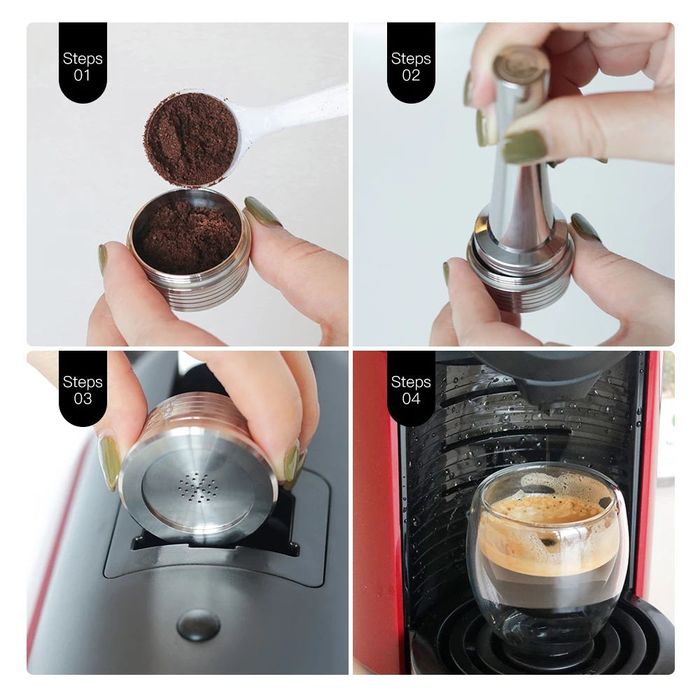 Steps
01

Steps
02

Steps
03

Steps
04