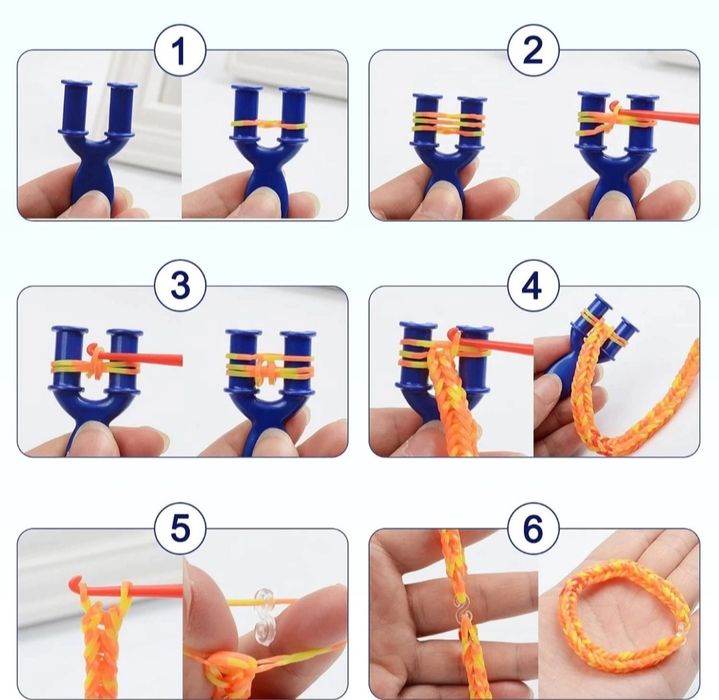 1
2
3
4
5
6