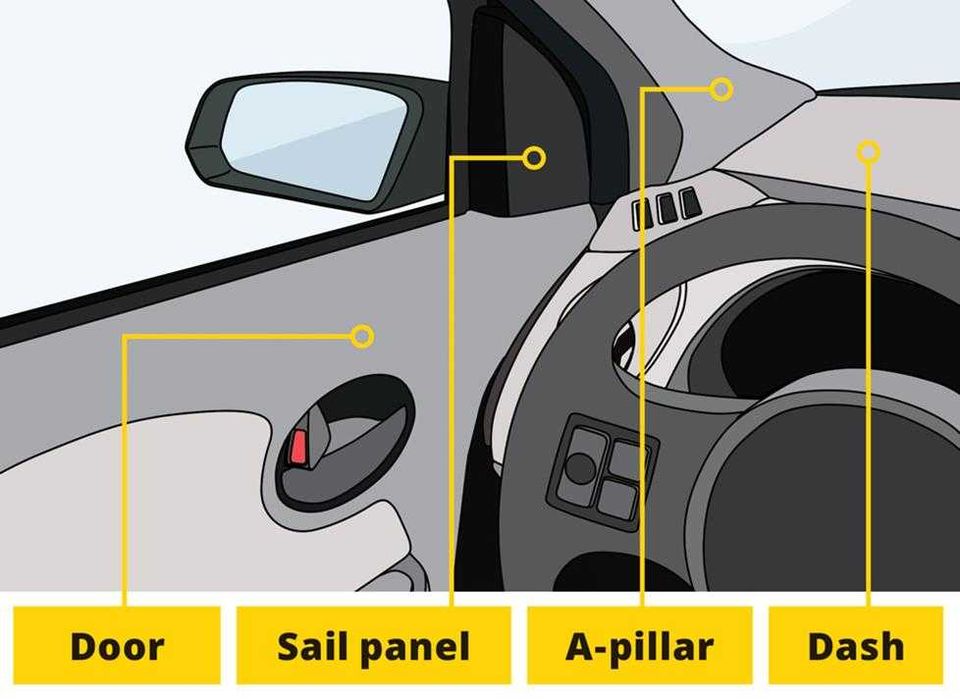 Door

Sail panel

A-pillar

Dash