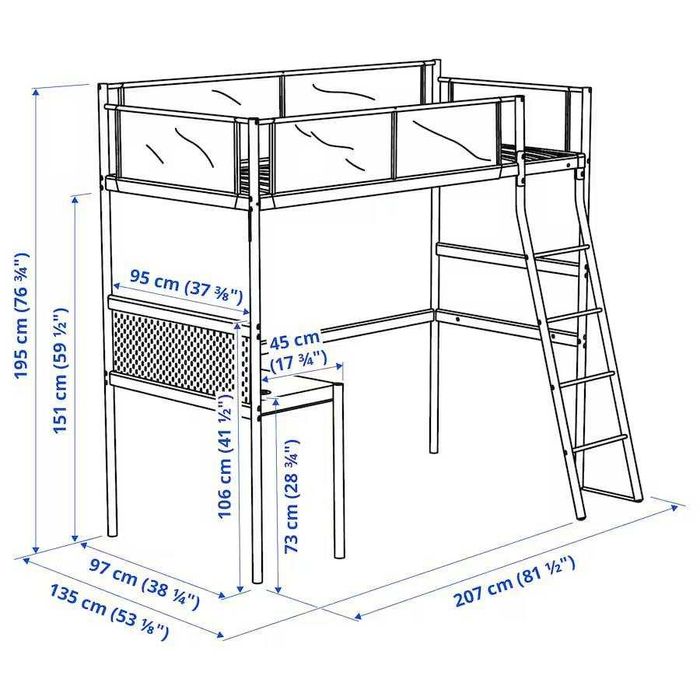 195 cm (76 ¾")
151 cm (59 ½")
95 cm (37 ⅜")
45 cm (17 ¾")
106 cm (41 ½")
73 cm (28 ¾")
97 cm (38 ¼")
135 cm (53 ⅛")
207 cm (81 ½")