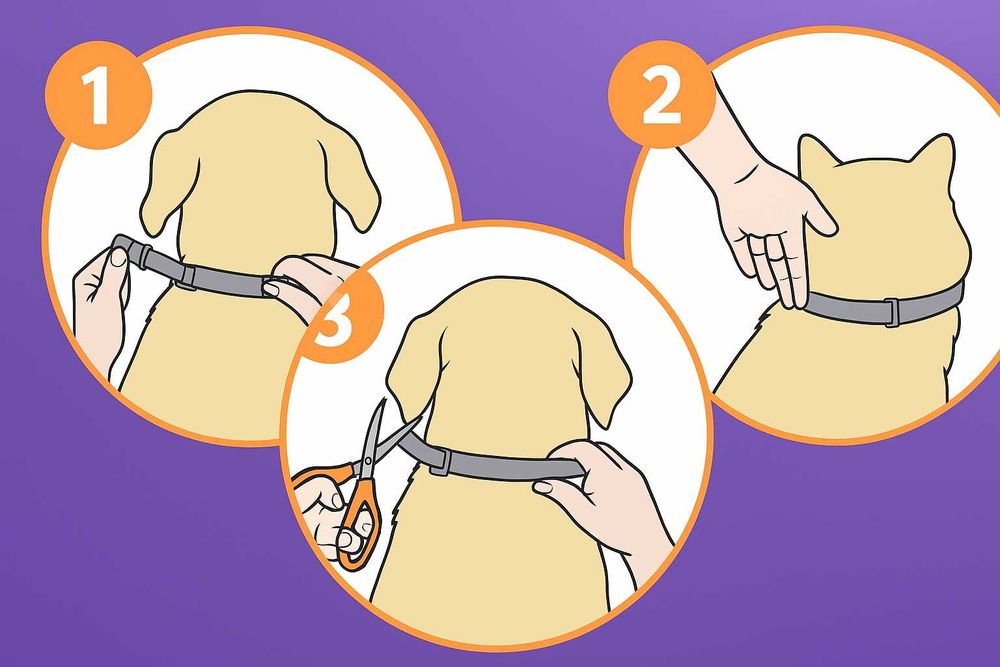 1
2
3