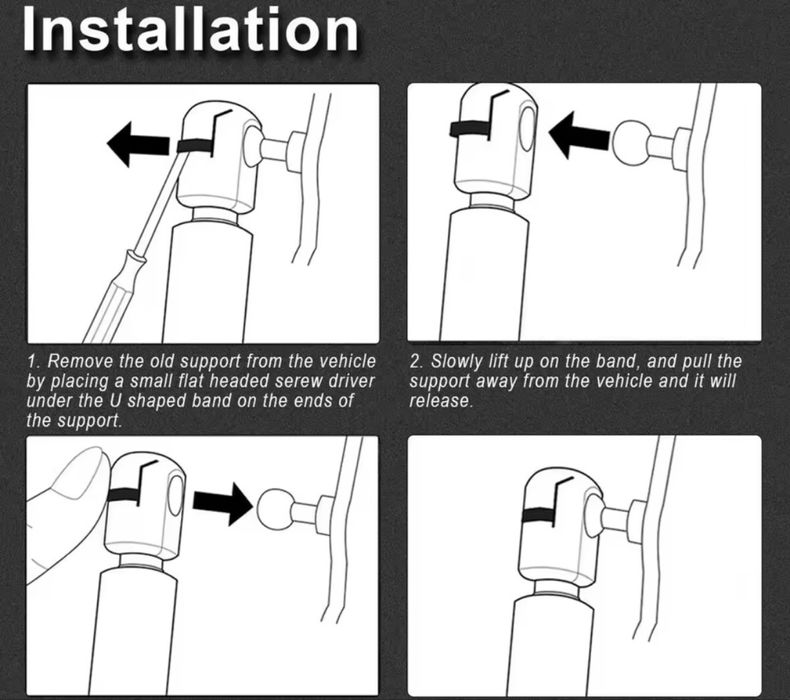 Installation

1. Remove the old support from the vehicle by placing a small flat headed serew driver under the U shaped band on the ends of the support.

2. Slowly lift up on the band, and pull the support away from the vehicle and it will release.