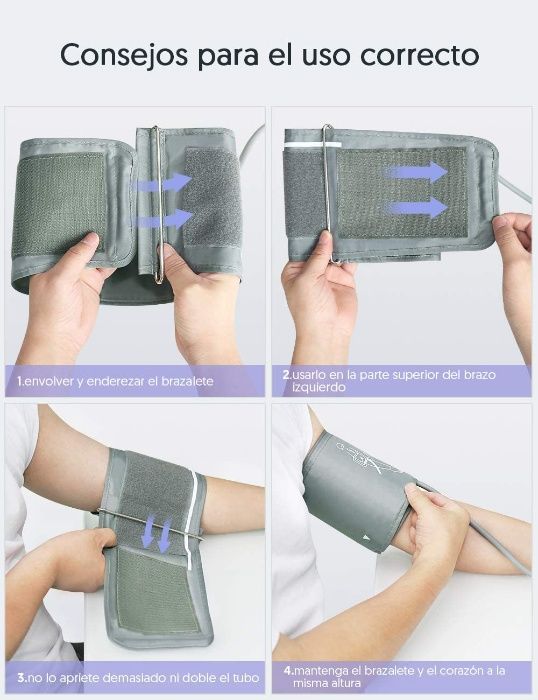 Consejos para el uso correcto

1.envolver y enderezar el brazalete

2.usarlo en la parte superior del brazo izquierdo

3.no lo apriete demasiado ni doble el tubo

4.mantenga el brazalete y el corazón a la misma altura