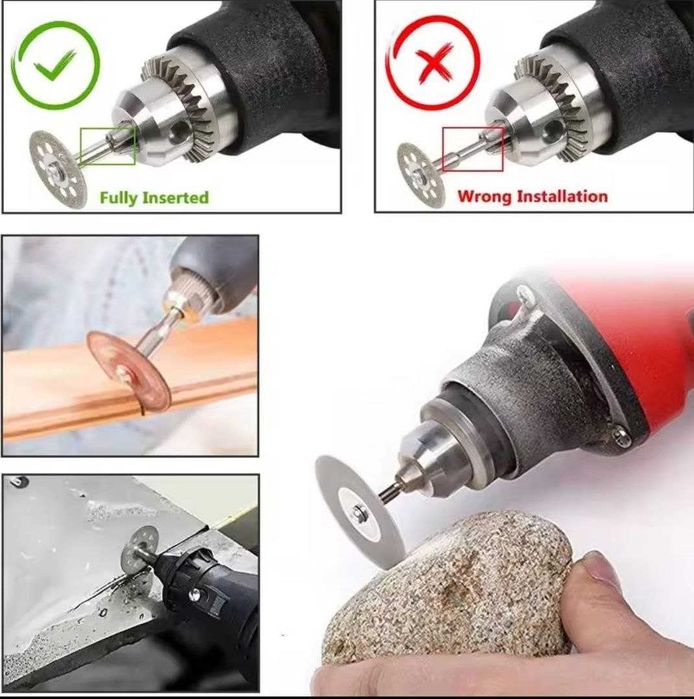 Fully Inserted

Wrong Installation