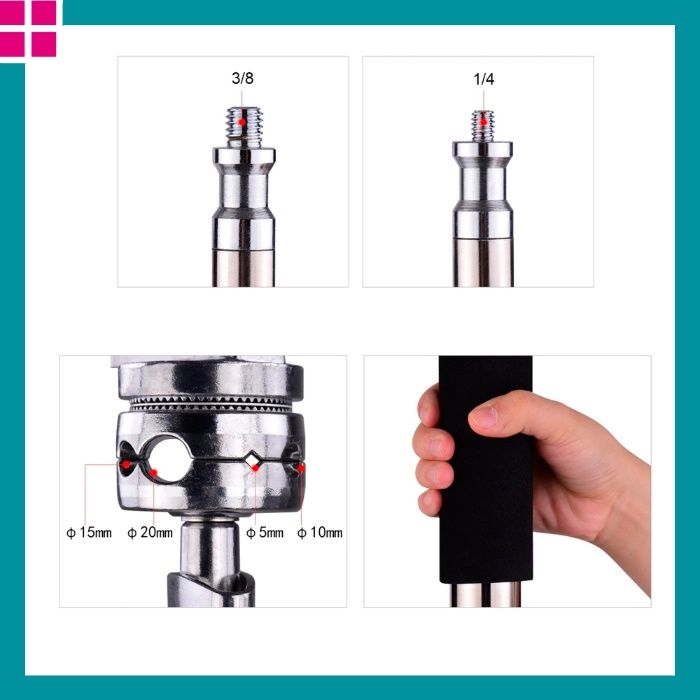 3/8

1/4

φ 15mm φ 20mm φ 5mm φ 10mm