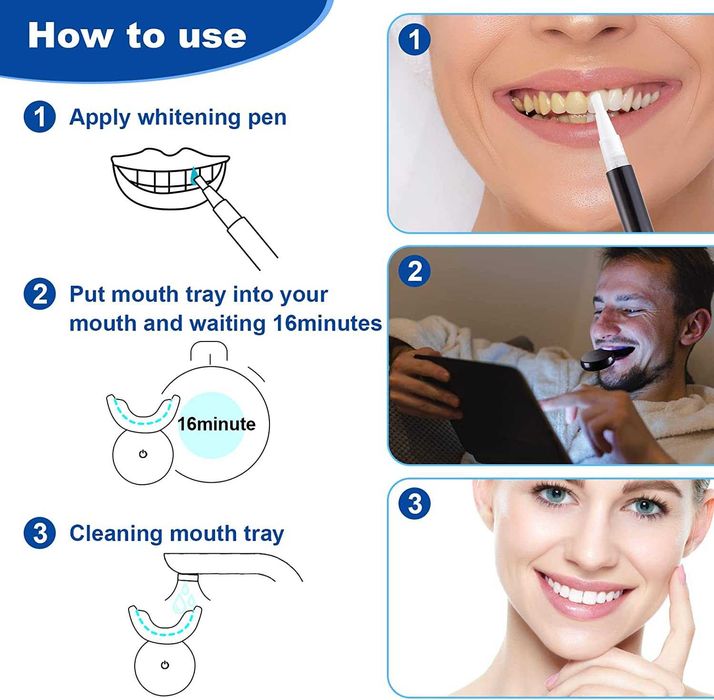 How to use

1 Apply whitening pen

2 Put mouth tray into your mouth and waiting 16minutes

16minute

3 Cleaning mouth tray

1

2

3