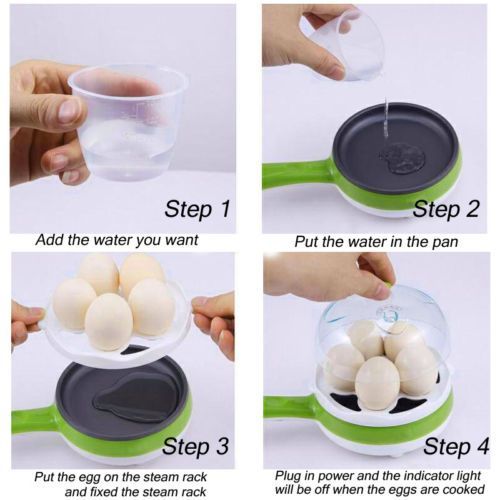 Step 1
Add the water you want

Step 2
Put the water in the pan

Step 3
Put the egg on the steam rack and fixed the steam rack

Step 4
Plug in power and the indicator light will be off when the eggs are cooked