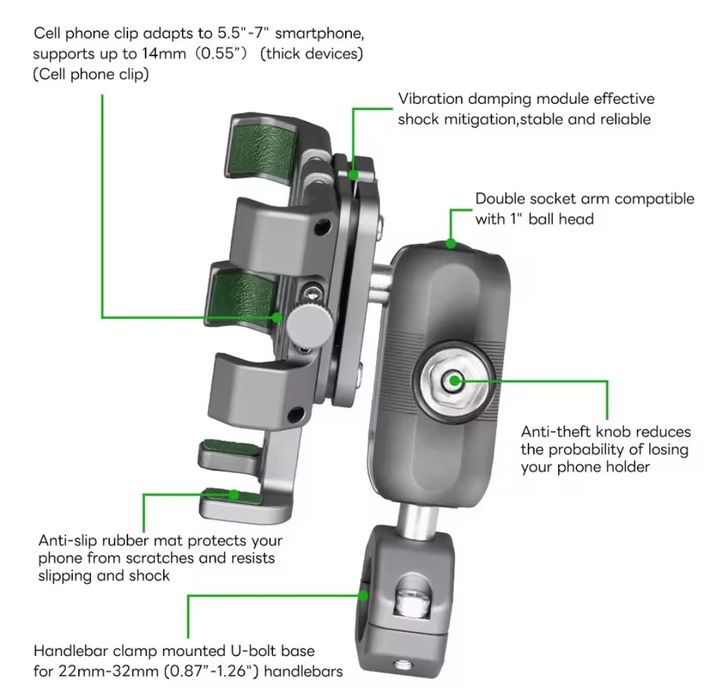 Cell phone clip adapts to 5.5"-7" smartphone, supports up to 14mm（0.55"）(thick devices) (Cell phone clip)

Vibration damping module effective shock mitigation,stable and reliable

Double socket arm compatible with 1" ball head

Anti-theft knob reduces the probability of losing your phone holder

Anti-slip rubber mat protects your phone from scratches and resists slipping and shock

Handlebar clamp mounted U-bolt base for 22mm-32mm (0.87"-1.26") handlebars