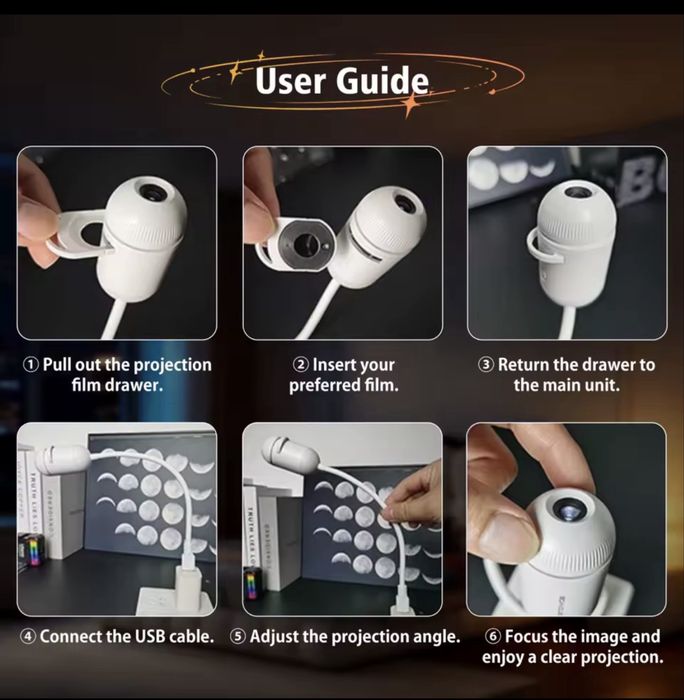 User Guide

① Pull out the projection film drawer.

② Insert your preferred film.

③ Return the drawer to the main unit.

④ Connect the USB cable.

⑤ Adjust the projection angle.

⑥ Focus the image and enjoy a clear projection.