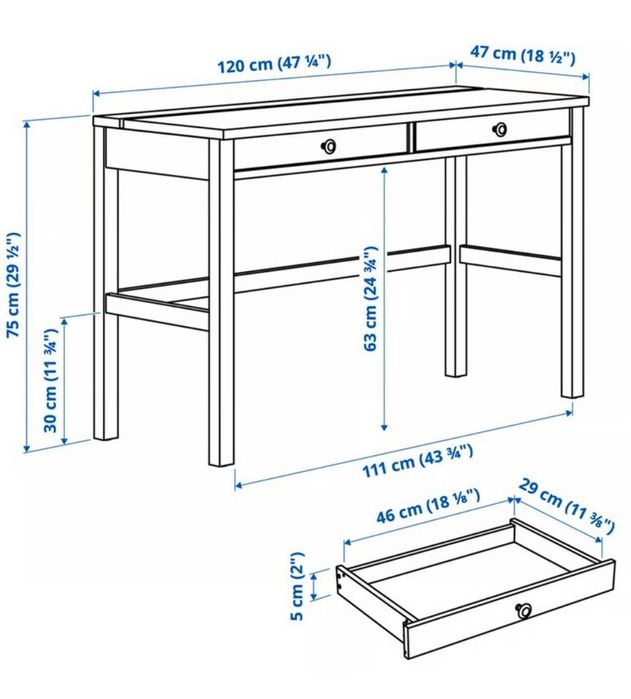 120 cm (47 ¼")

47 cm (18 ½")

75 cm (29 ½")

30 cm (11 ¾")

63 cm (24 ¾")

111 cm (43 ¾")

46 cm (18 ⅛")

29 cm (11 ⅜")

5 cm (2")