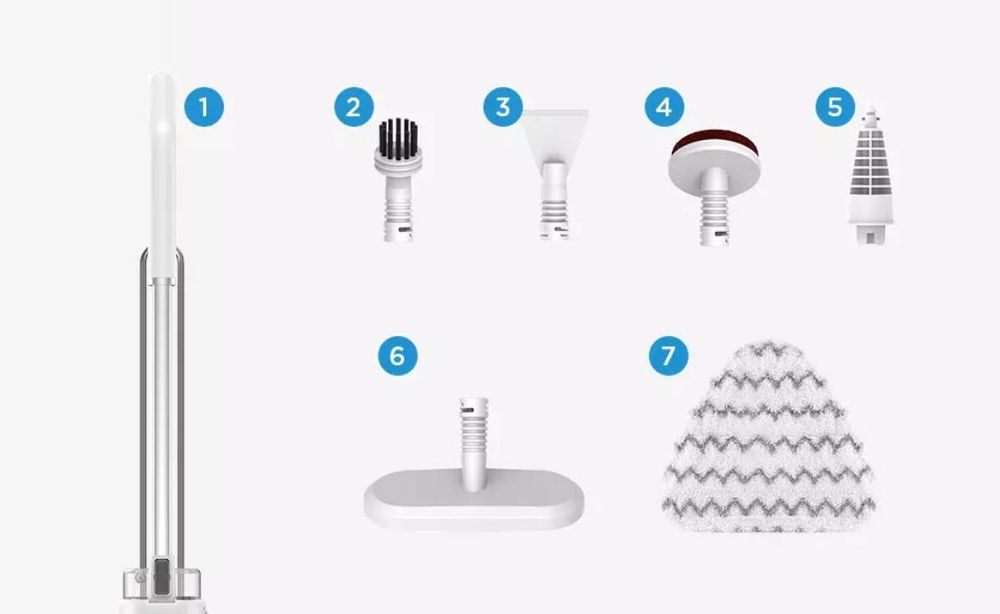 1
2
3
4
5
6
7