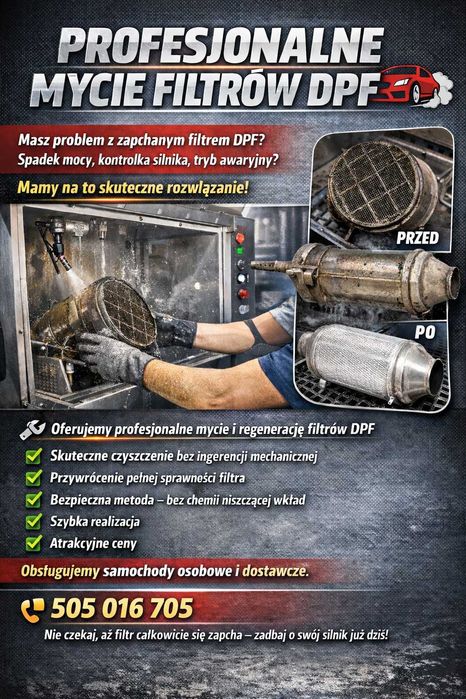 PROFESJONALNE MYCIE FILTRÓW DPF

Masz problem z zapchanym filtrem DPF?
Spadek mocy, kontrolka silnika, tryb awaryjny?

Mamy na to skuteczne rozwiązanie!

PRZED

PO

Oferujemy profesjonalne mycie i regenerację filtrów DPF

Skuteczne czyszczenie bez ingerencji mechanicznej
Przywrócenie pełnej sprawności filtra
Bezpieczna metoda – bez chemii niszczącej wkład
Szybka realizacja
Atrakcyjne ceny

Obsługujemy samochody osobowe i dostawcze.

505 016 705

Nie czekaj, aż filtr całkowicie się zapcha – zadbaj o swój silnik już dziś!