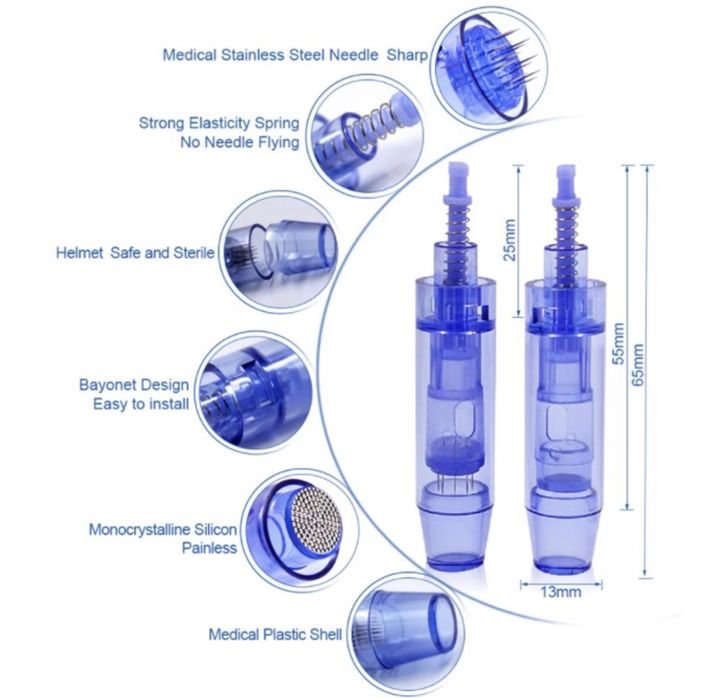 Medical Stainless Steel Needle Sharp

Strong Elasticity Spring
No Needle Flying

Helmet Safe and Sterile

Bayonet Design
Easy to install

Monocrystalline Silicon
Painless

Medical Plastic Shell

25mm

55mm

65mm

13mm