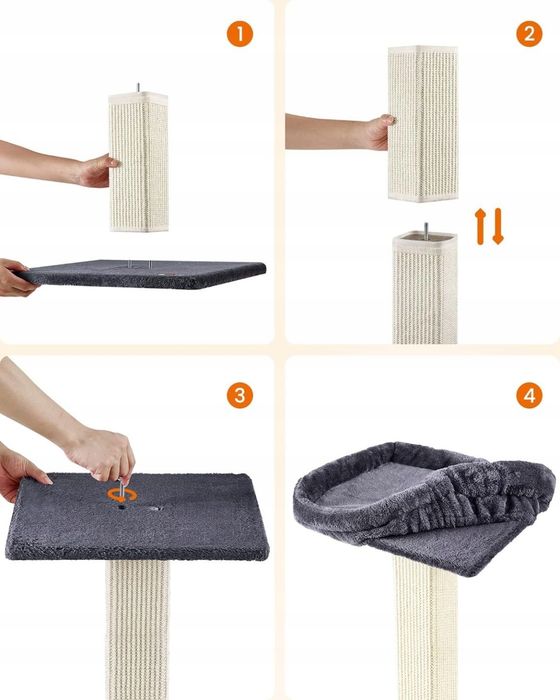 1

2

3

4