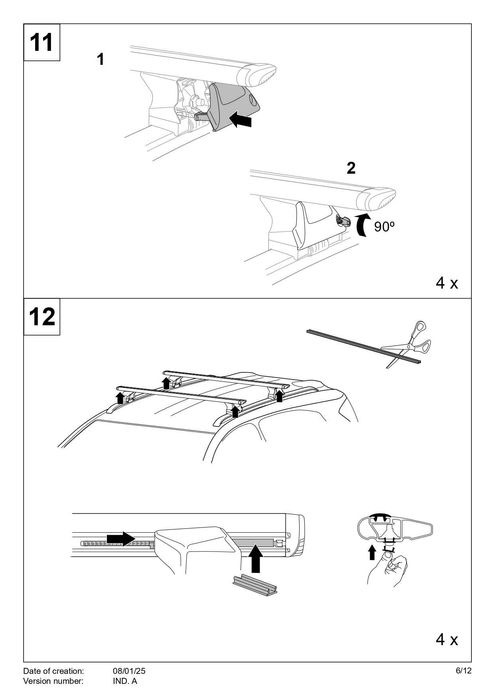 11

1

2

90º

4 x

12

4 x

Date of creation: 08/01/25
Version number: IND. A

6/12