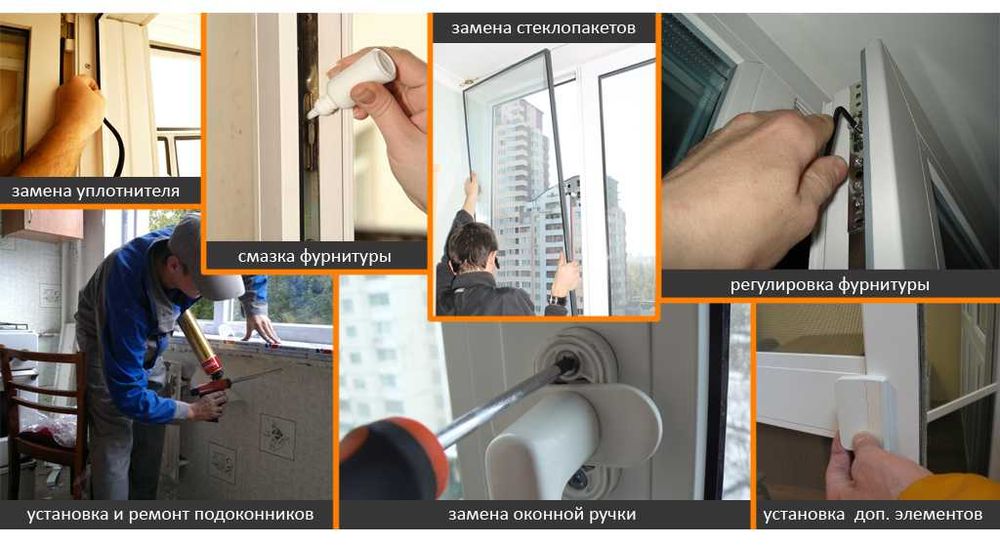 замена уплотнителя

смазка фурнитуры

замена стеклопакетов

регулировка фурнитуры

установка и ремонт подоконников

замена оконной ручки

установка доп. элементов