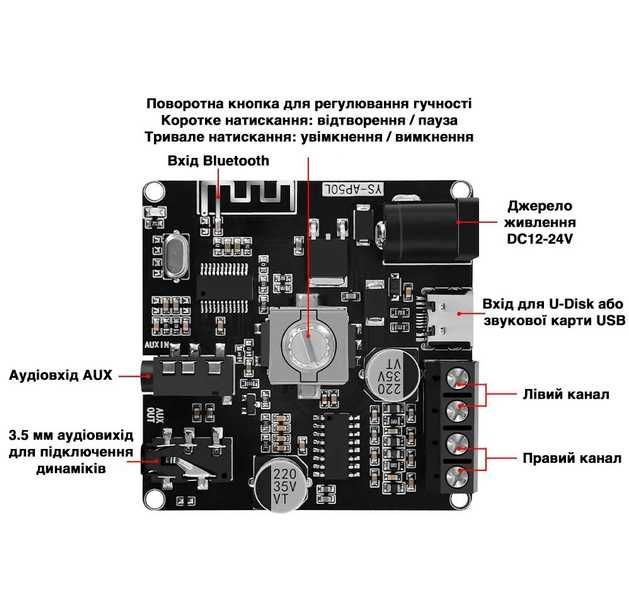 Поворотна кнопка для регулювання гучності
Коротке натискання: відтворення / пауза
Тривале натискання: увімкнення / вимкнення

Вхід Bluetooth

YS-AP50L

Джерело живлення DC12-24V

Вхід для U-Disk або звукової карти USB

AUX IN

Аудіовхід AUX

220 35V VT

Лівий канал

AUX OUT

3.5 мм аудіовихід для підключення динаміків

220 35V VT

Правий канал