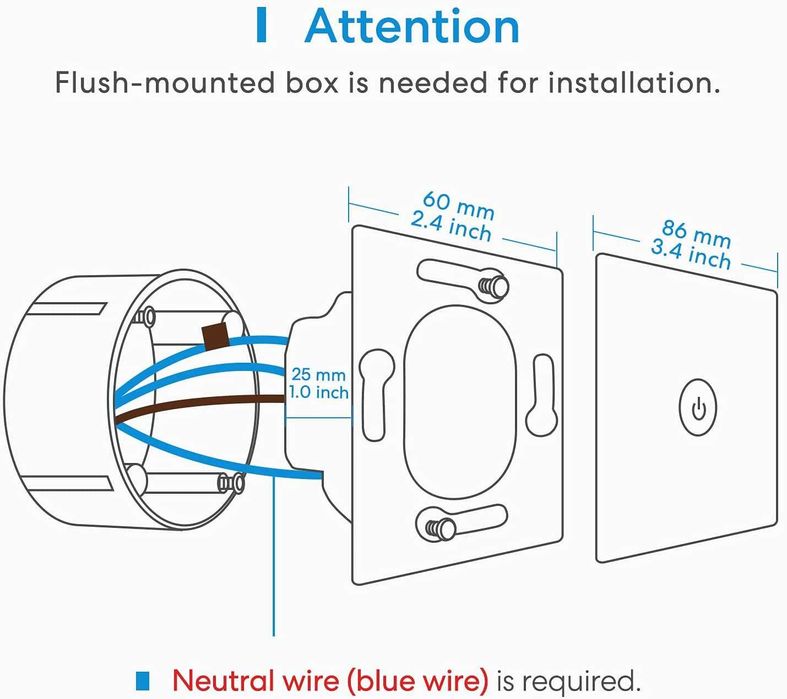 Attention

Flush-mounted box is needed for installation.

60 mm
2.4 inch

86 mm
3.4 inch

25 mm
1.0 inch

Neutral wire (blue wire) is required.