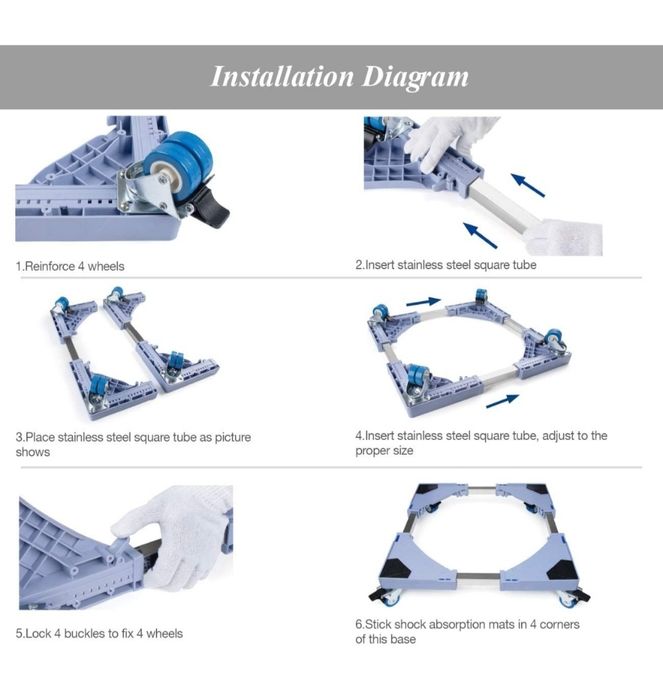 Installation Diagram

1.Reinforce 4 wheels

2.Insert stainless steel square tube

3.Place stainless steel square tube as picture shows

4.Insert stainless steel square tube, adjust to the proper size

5.Lock 4 buckles to fix 4 wheels

6.Stick shock absorption mats in 4 corners of this base