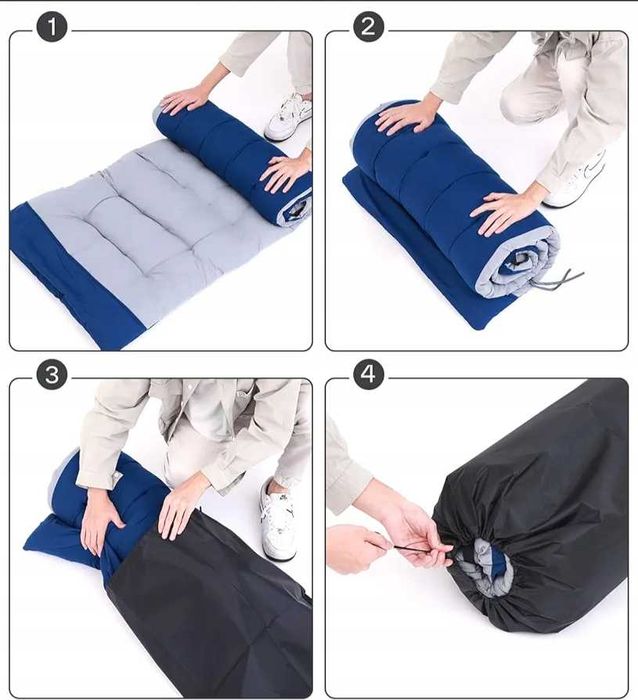 1

2

3

4