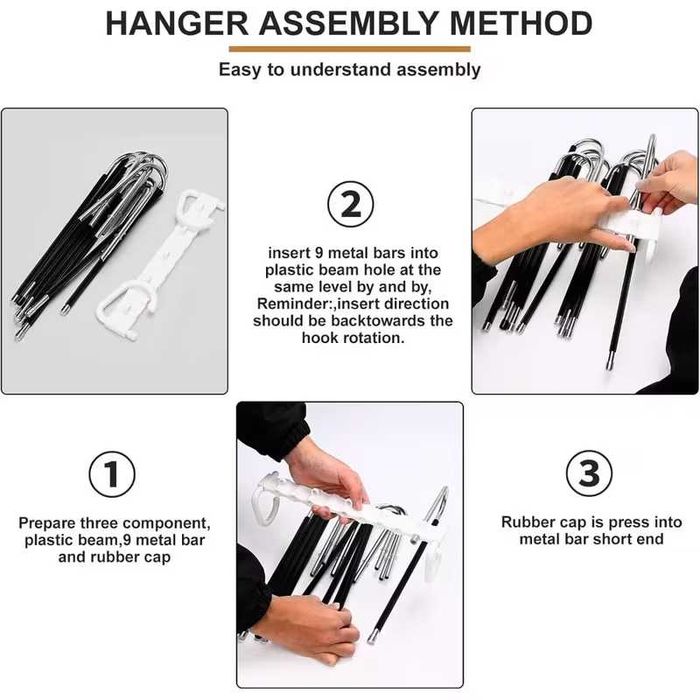 HANGER ASSEMBLY METHOD

Easy to understand assembly

2

insert 9 metal bars into plastic beam hole at the same level by and by, Reminder:,insert direction should be backtowards the hook rotation.

1

Prepare three component, plastic beam,9 metal bar and rubber cap

3

Rubber cap is press into metal bar short end