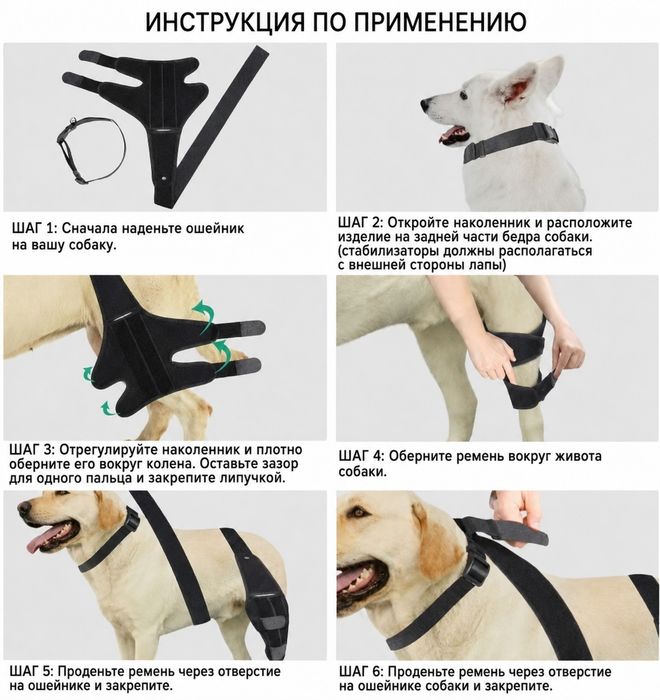 ИНСТРУКЦИЯ ПО ПРИМЕНЕНИЮ

ШАГ 1: Сначала наденьте ошейник на вашу собаку.

ШАГ 2: Откройте наколенник и расположите изделие на задней части бедра собаки. (стабилизаторы должны располагаться с внешней стороны лапы)

ШАГ 3: Отрегулируйте наколенник и плотно оберните его вокруг колена. Оставьте зазор для одного пальца и закрепите липучкой.

ШАГ 4: Оберните ремень вокруг живота собаки.

ШАГ 5: Проденьте ремень через отверстие на ошейнике и закрепите.

ШАГ 6: Проденьте ремень через отверстие на ошейнике собаки и закрепите.