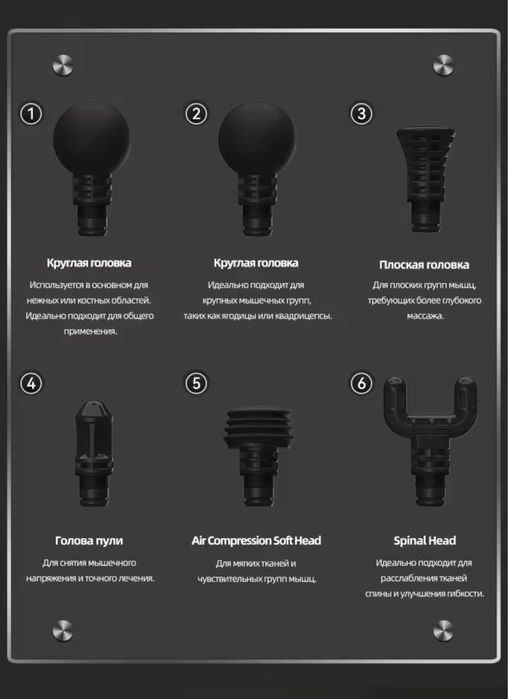 1

Круглая головка

Используется в основном для нежных или костных областей. Идеально подходит для общего применения.

2

Круглая головка

Идеально подходит для крупных мышечных групп, таких как ягодицы или квадрицепсы.

3

Плоская головка

Для плоских групп мышц, требующих более глубокого массажа.

4

Голова пули

Для снятия мышечного напряжения и точного лечения.

5

Air Compression Soft Head

Для мягких тканей и чувствительных групп мышц.

6

Spinal Head

Идеально подходит для расслабления тканей спины и улучшения гибкости.