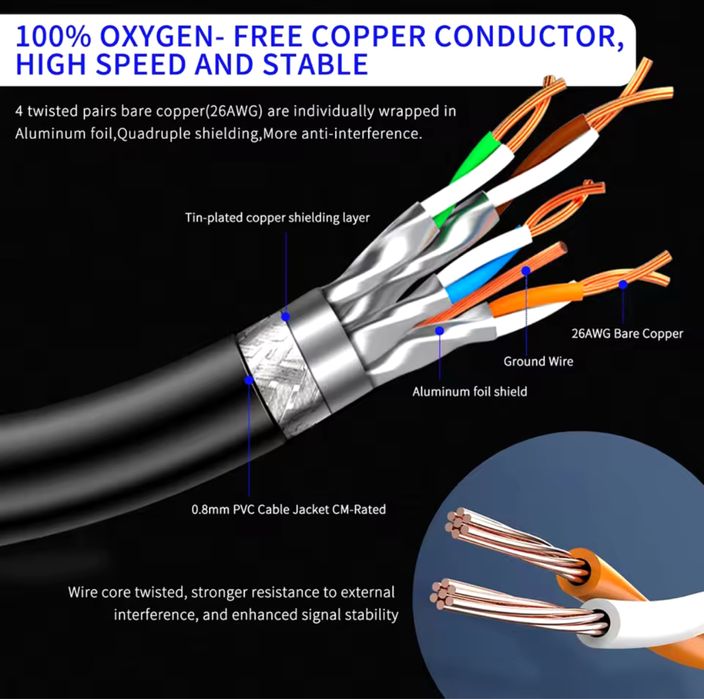 100% OXYGEN- FREE COPPER CONDUCTOR, HIGH SPEED AND STABLE

4 twisted pairs bare copper(26AWG) are individually wrapped in Aluminum foil,Quadruple shielding,More anti-interference.

Tin-plated copper shielding layer

26AWG Bare Copper

Ground Wire

Aluminum foil shield

0.8mm PVC Cable Jacket CM-Rated

Wire core twisted, stronger resistance to external interference, and enhanced signal stability