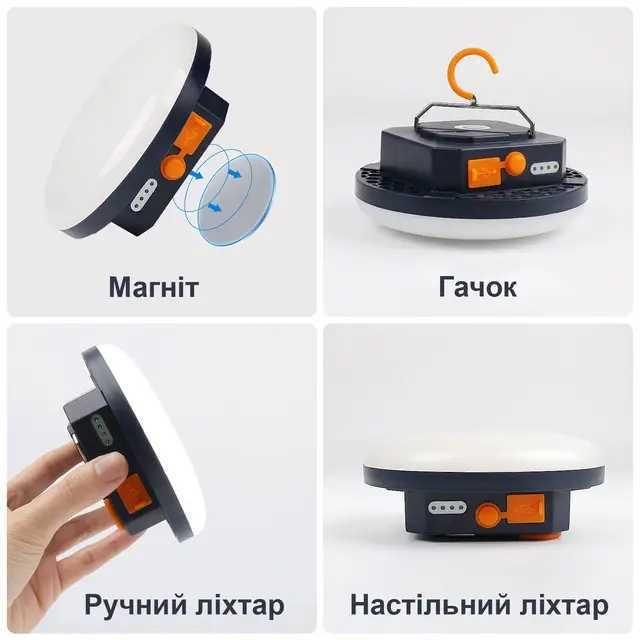 Магніт

Гачок

Ручний ліхтар

Настільний ліхтар