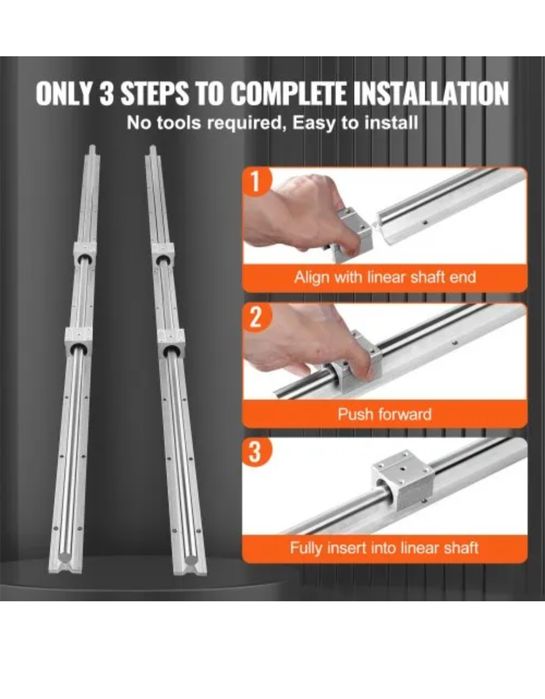 ONLY 3 STEPS TO COMPLETE INSTALLATION
No tools required, Easy to install

1
Align with linear shaft end

2
Push forward

3
Fully insert into linear shaft