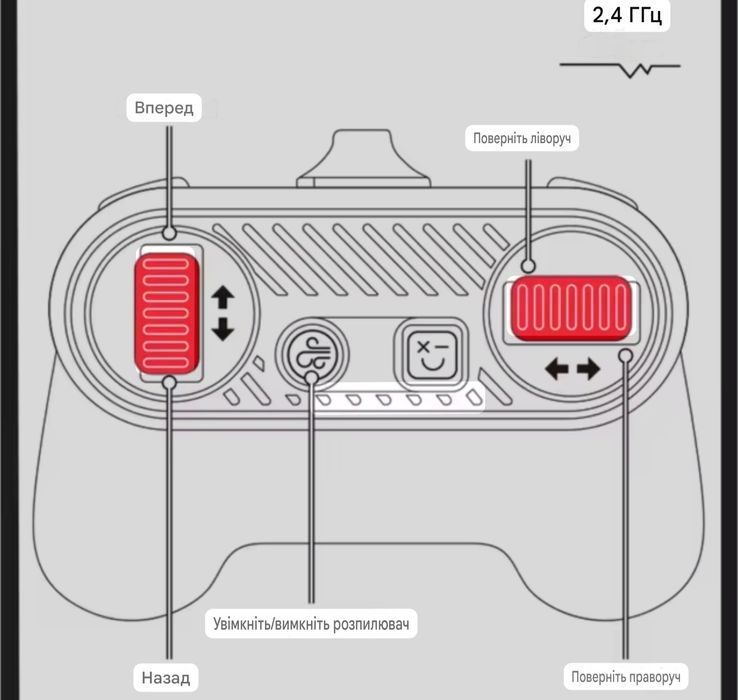 2,4 ГГц

Вперед

Поверніть ліворуч

Увімкніть/вимкніть розпилювач

Назад

Поверніть праворуч