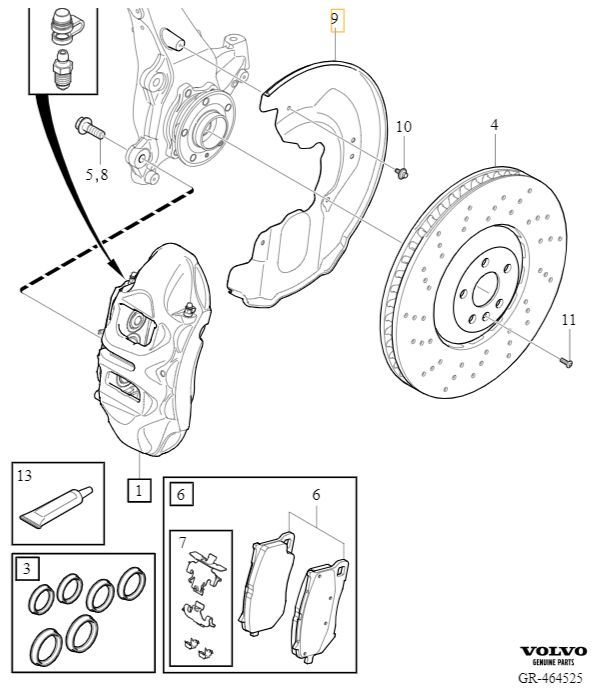 9
10
4
5,8
11
13
1
6
6
7
3
VOLVO
GENUINE PARTS
GR-464525