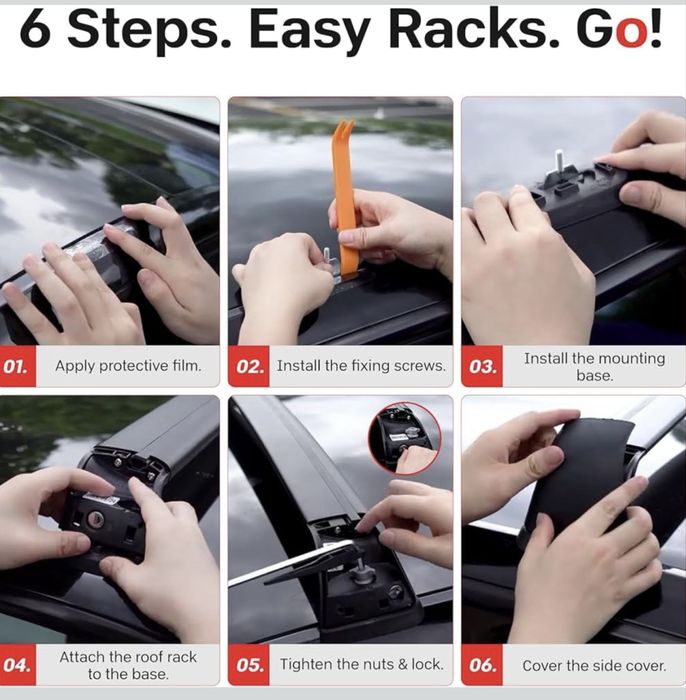 6 Steps. Easy Racks. Go!

01. Apply protective film.

02. Install the fixing screws.

03. Install the mounting base.

04. Attach the roof rack to the base.

05. Tighten the nuts & lock.

06. Cover the side cover.