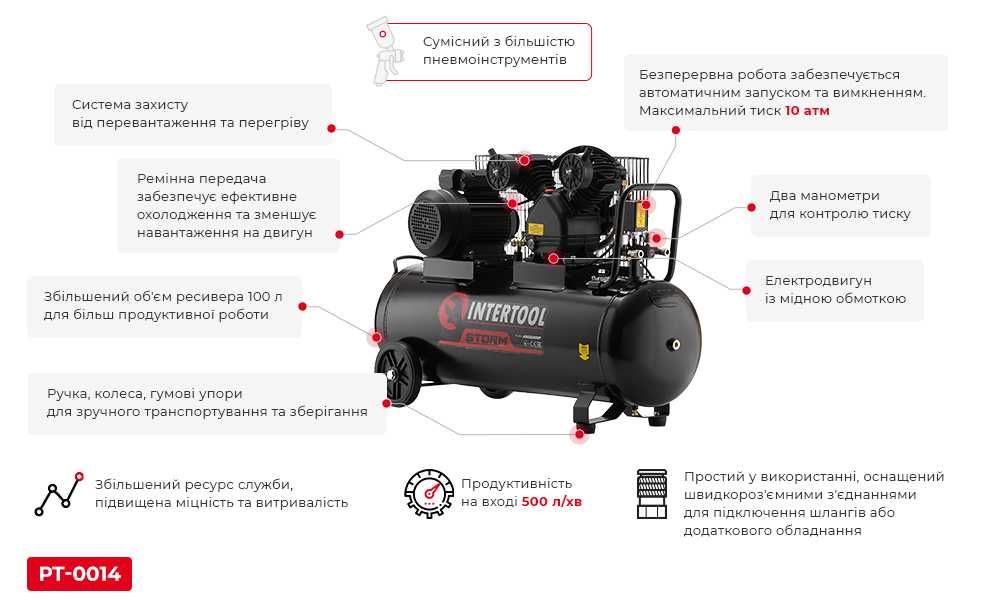 Сумісний з більшістю пневмоінструментів

Система захисту від перевантаження та перегріву

Безперервна робота забезпечується автоматичним запуском та вимкненням. Максимальний тиск 10 атм

Ремінна передача забезпечує ефективне охолодження та зменшує навантаження на двигун

Два манометри для контролю тиску

Електродвигун із мідною обмоткою

Збільшений об'єм ресивера 100 л для більш продуктивної роботи

INTERTOOL
STORM

Ручка, колеса, гумові упори для зручного транспортування та зберігання

Збільшений ресурс служби, підвищена міцність та витривалість

Продуктивність на вході 500 л/хв

Простий у використанні, оснащений швидкороз'ємними з'єднаннями для підключення шлангів або додаткового обладнання

PT-0014