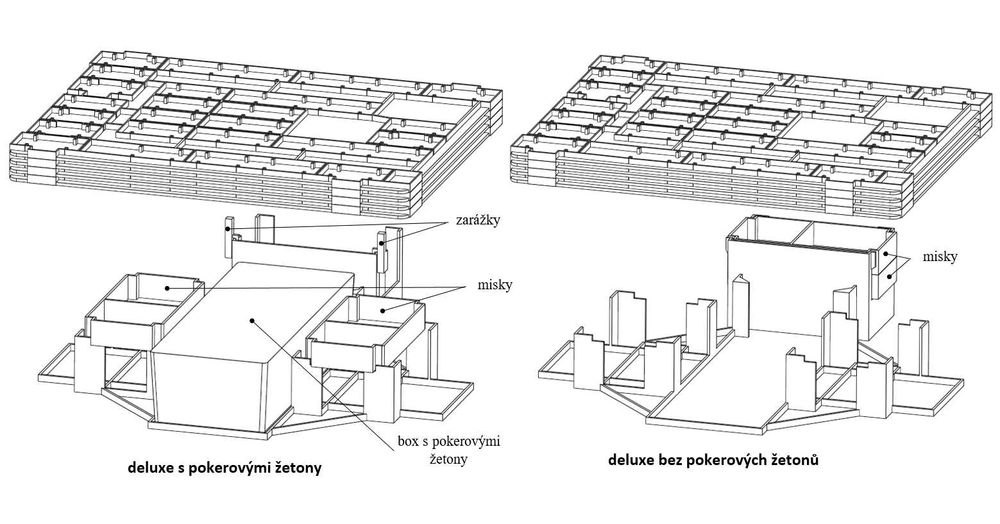 zarážky

misky

box s pokerovými žetony

deluxe s pokerovými žetony

misky

deluxe bez pokerových žetonů