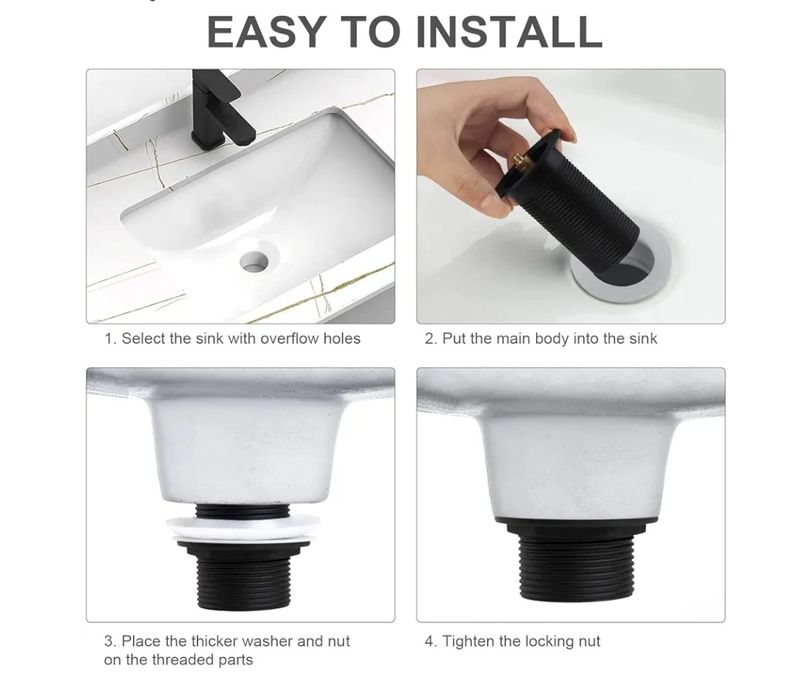 EASY TO INSTALL

1. Select the sink with overflow holes

2. Put the main body into the sink

3. Place the thicker washer and nut on the threaded parts

4. Tighten the locking nut