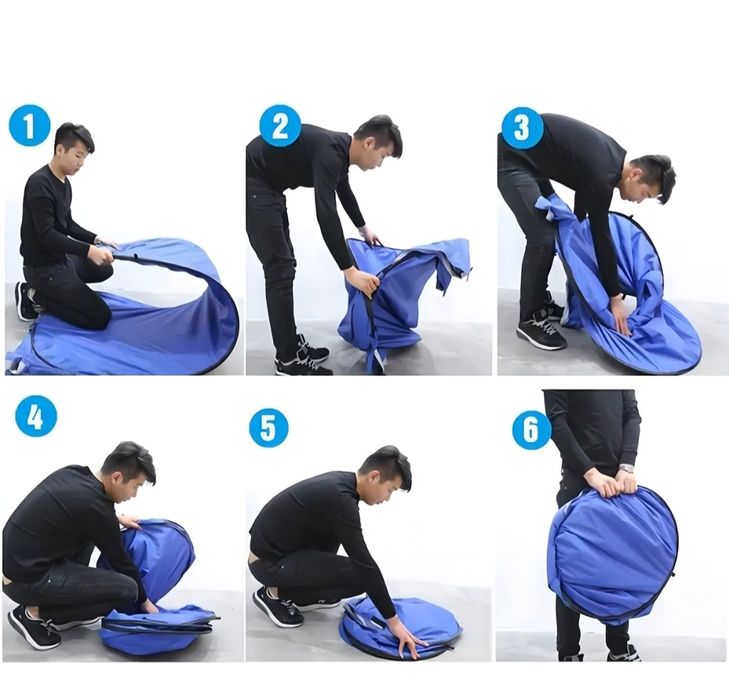 1

2

3

4

5

6