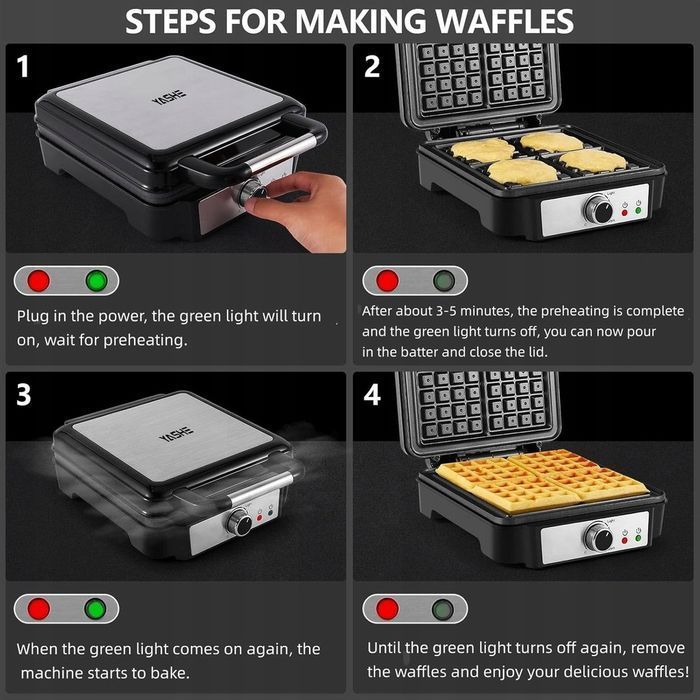 STEPS FOR MAKING WAFFLES

1

YASHE

Plug in the power, the green light will turn on, wait for preheating.

2

After about 3-5 minutes, the preheating is complete and the green light turns off, you can now pour in the batter and close the lid.

3

YASHE

When the green light comes on again, the machine starts to bake.

4

Until the green light turns off again, remove the waffles and enjoy your delicious waffles!