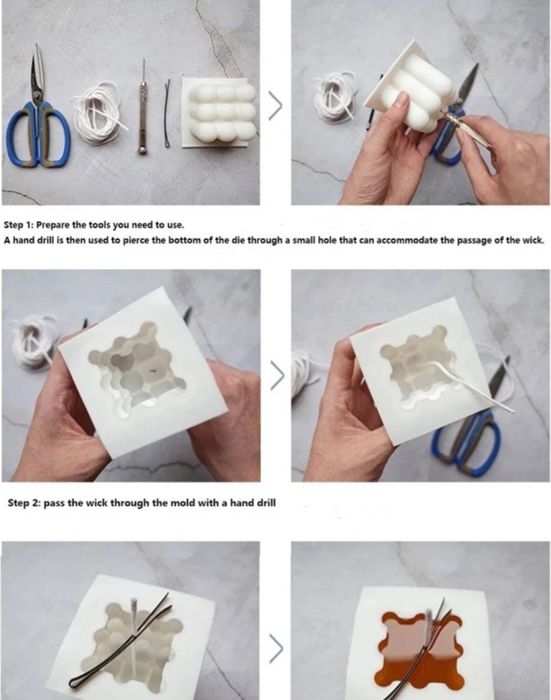 Step 1: Prepare the tools you need to use.
A hand drill is then used to pierce the bottom of the die through a small hole that can accommodate the passage of the wick.

Step 2: pass the wick through the mold with a hand drill