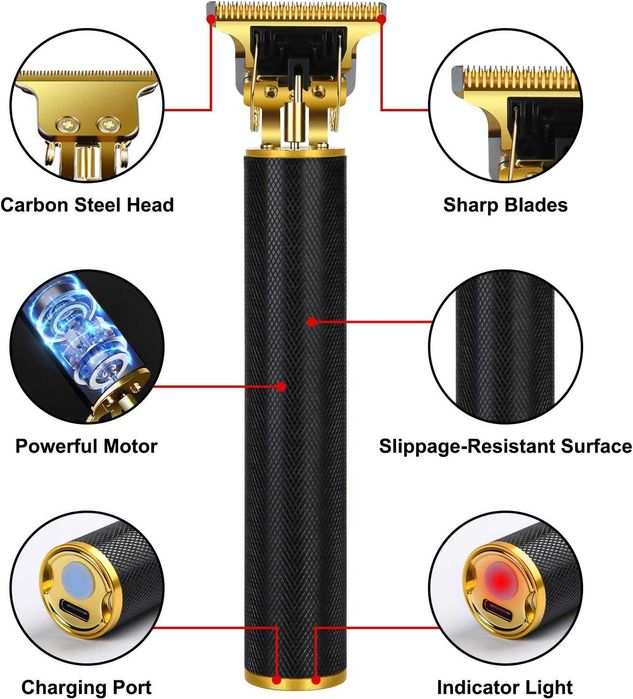 Carbon Steel Head

Sharp Blades

Powerful Motor

Slippage-Resistant Surface

Charging Port

Indicator Light