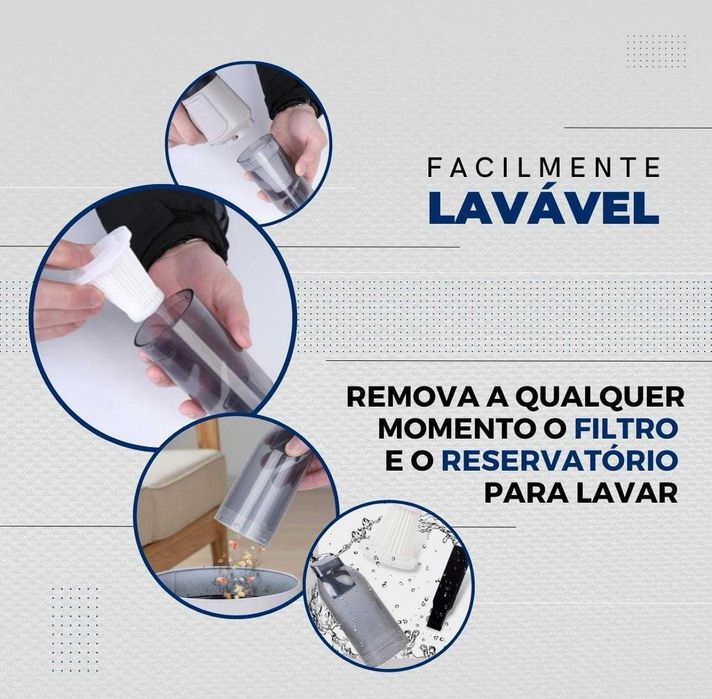 FACILMENTE
LAVÁVEL

REMOVA A QUALQUER MOMENTO O FILTRO E O RESERVATÓRIO PARA LAVAR